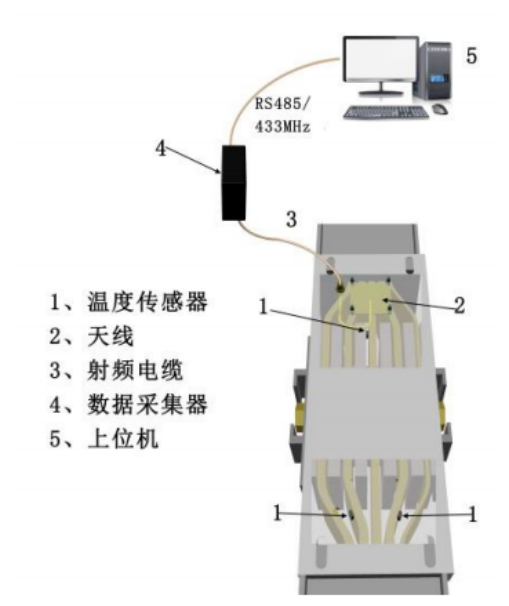 5

RS485/
433MHz

4

3

1、温度传感器
2、天线
3、射频电缆
4、数据采集器
5、上位机

1

2

1

1